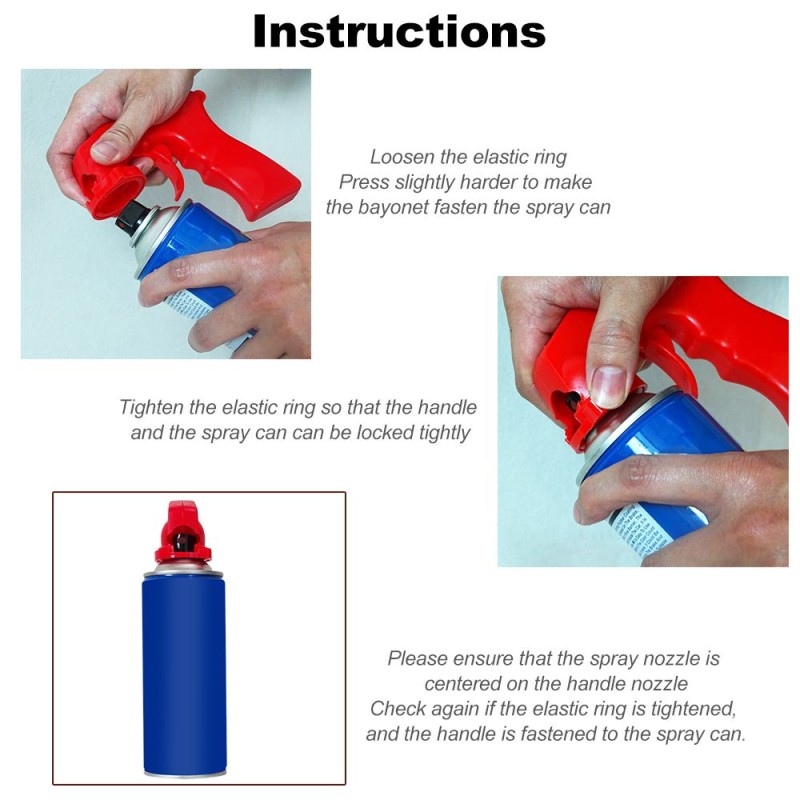 Instructions

Loosen the elastic ring
Press slightly harder to make
the bayonet fasten the spray can

Tighten the elastic ring so that the handle
and the spray can can be locked tightly

Please ensure that the spray nozzle is
centered on the handle nozzle
Check again if the elastic ring is tightened,
and the handle is fastened to the spray can.