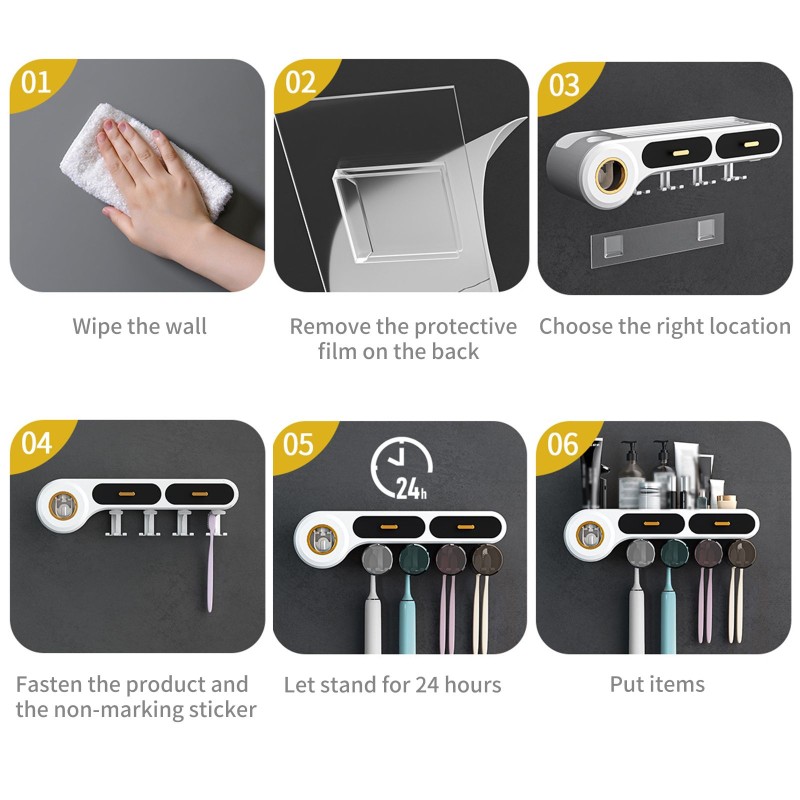 01

Wipe the wall

02

Remove the protective film on the back

03

Choose the right location

04

Fasten the product and the non-marking sticker

05

24h

Let stand for 24 hours

06

Put items