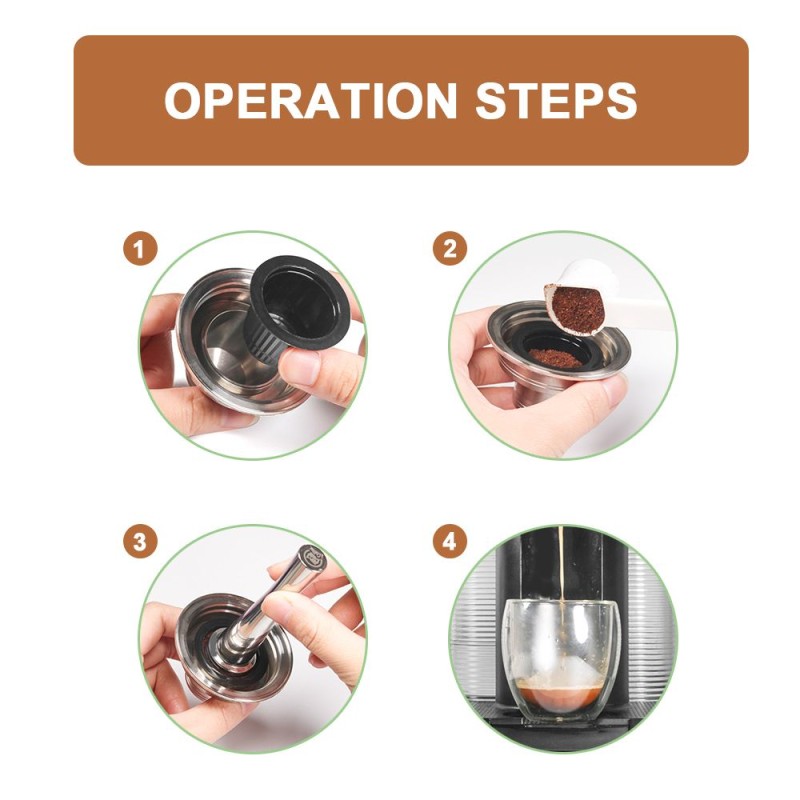 OPERATION STEPS

1

2

3

4