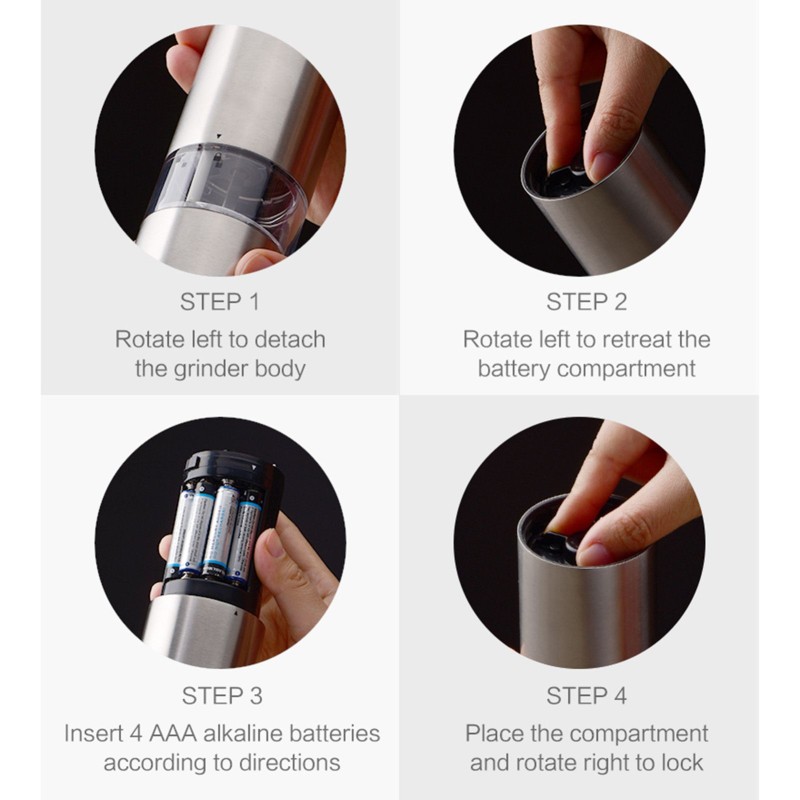 STEP 1
Rotate left to detach the grinder body

STEP 2
Rotate left to retreat the battery compartment

STEP 3
Insert 4 AAA alkaline batteries according to directions

STEP 4
Place the compartment and rotate right to lock