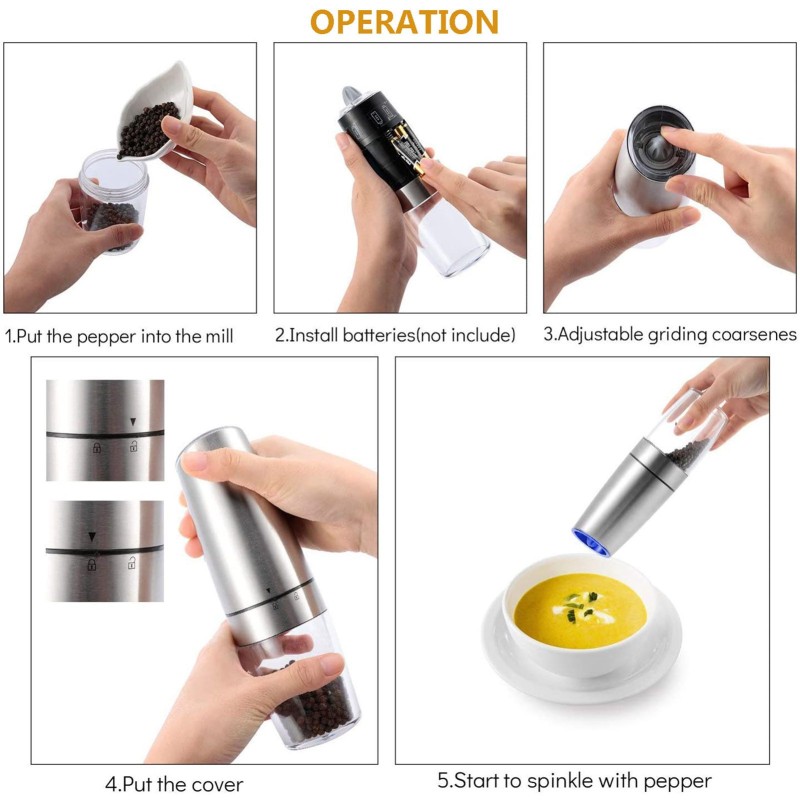 OPERATION

1.Put the pepper into the mill

2.Install batteries(not include)

3.Adjustable griding coarsenes

4.Put the cover

5.Start to spinkle with pepper