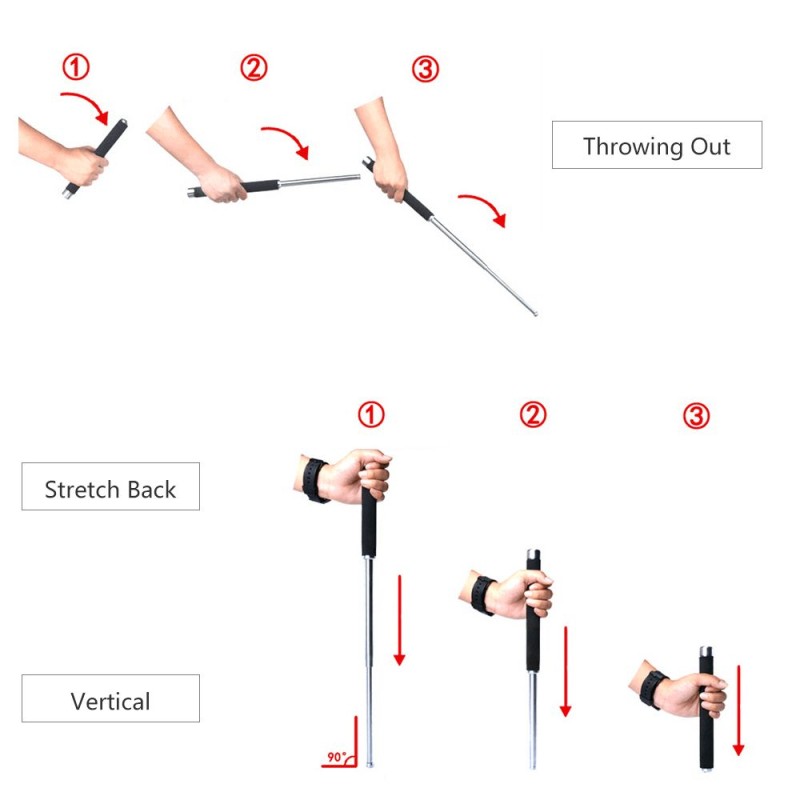 ①
②
③
Throwing Out

①
②
③
Stretch Back

Vertical

90°