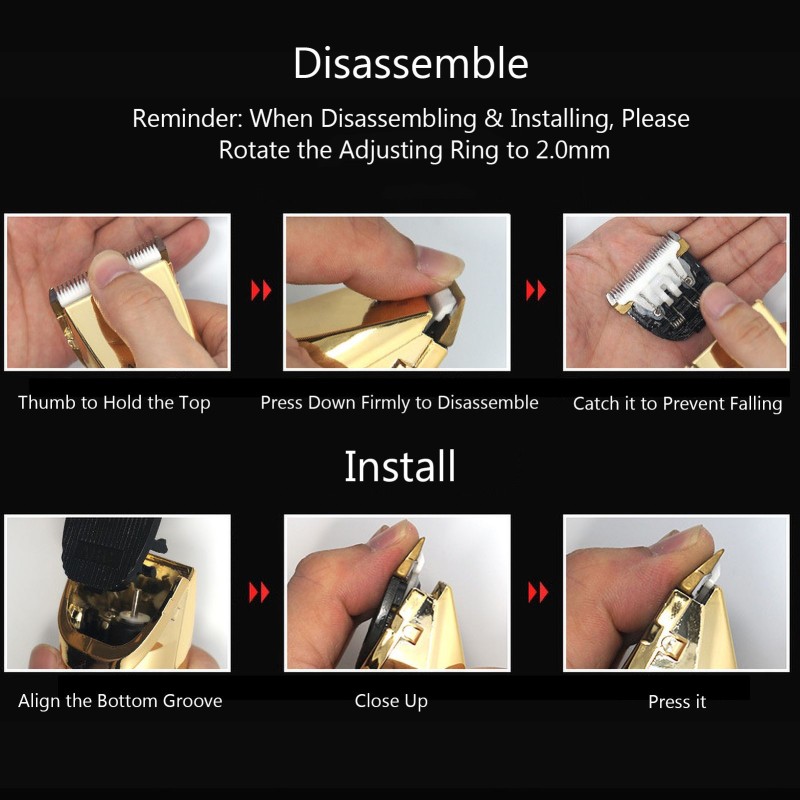 Disassemble

Reminder: When Disassembling & Installing, Please Rotate the Adjusting Ring to 2.0mm

Thumb to Hold the Top

Press Down Firmly to Disassemble

Catch it to Prevent Falling

Install

Align the Bottom Groove

Close Up

Press it