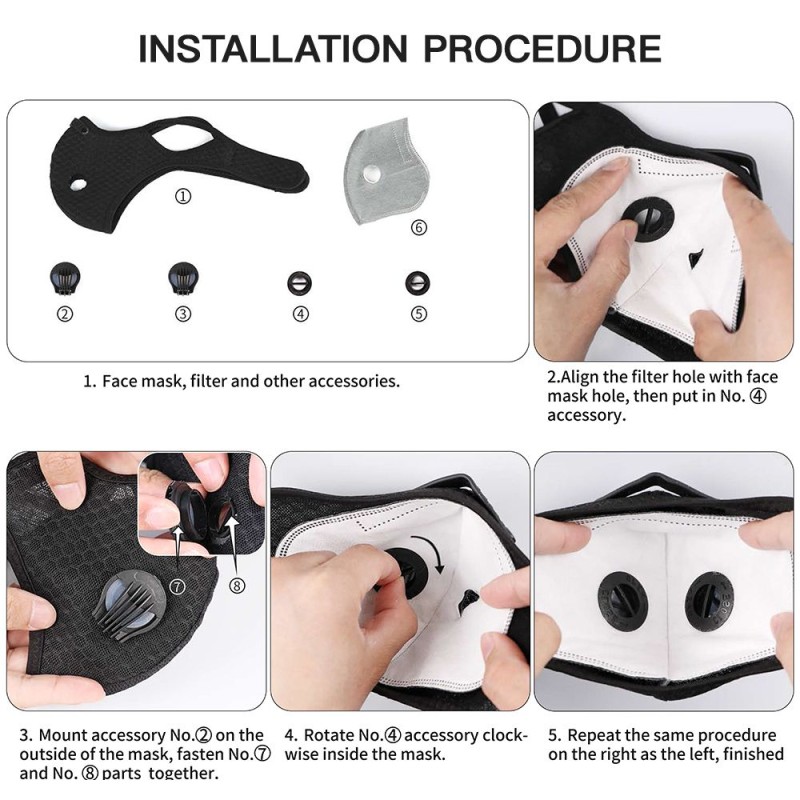 INSTALLATION PROCEDURE

①

⑥

②

③

④

⑤

1. Face mask, filter and other accessories.

2.Align the filter hole with face mask hole, then put in No. ④ accessory.

⑦

⑧

3. Mount accessory No.② on the outside of the mask, fasten No.⑦ and No. ⑧ parts together.

4. Rotate No.④ accessory clockwise inside the mask.

5. Repeat the same procedure on the right as the left, finished