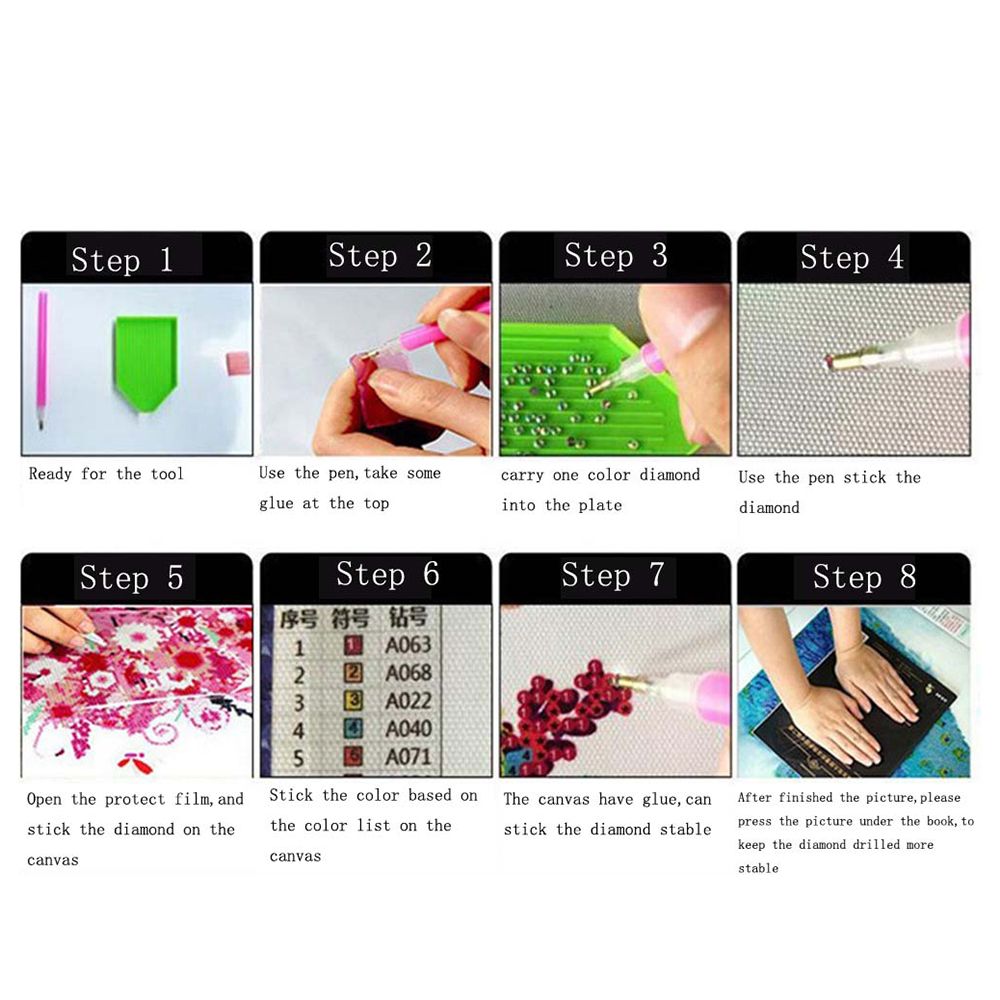 Step 1

Ready for the tool

Step 2

Use the pen, take some glue at the top

Step 3

carry one color diamond into the plate

Step 4

Use the pen stick the diamond

Step 5

Open the protect film, and stick the diamond on the canvas

Step 6

| 序号 | 符号 | 钻号 |
|---|---|---|
| 1 | 1 | A063 |
| 2 | 2 | A068 |
| 3 | 3 | A022 |
| 4 | 4 | A040 |
| 5 | 5 | A071 |

Stick the color based on the color list on the canvas

Step 7

The canvas have glue, can stick the diamond stable

Step 8

After finished the picture, please press the picture under the book, to keep the diamond drilled more stable