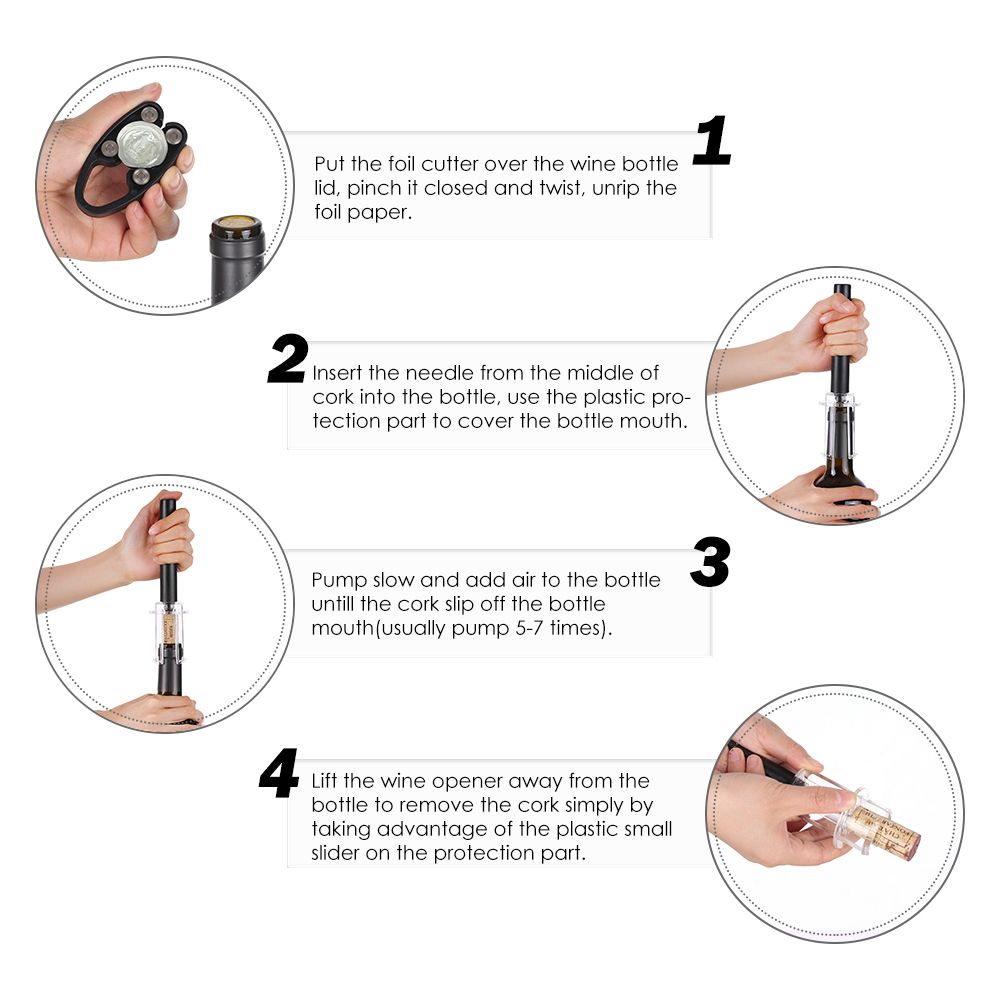 1

Put the foil cutter over the wine bottle lid, pinch it closed and twist, unrip the foil paper.

2

Insert the needle from the middle of cork into the bottle, use the plastic protection part to cover the bottle mouth.

3

Pump slow and add air to the bottle untill the cork slip off the bottle mouth(usually pump 5-7 times).

4

Lift the wine opener away from the bottle to remove the cork simply by taking advantage of the plastic small slider on the protection part.