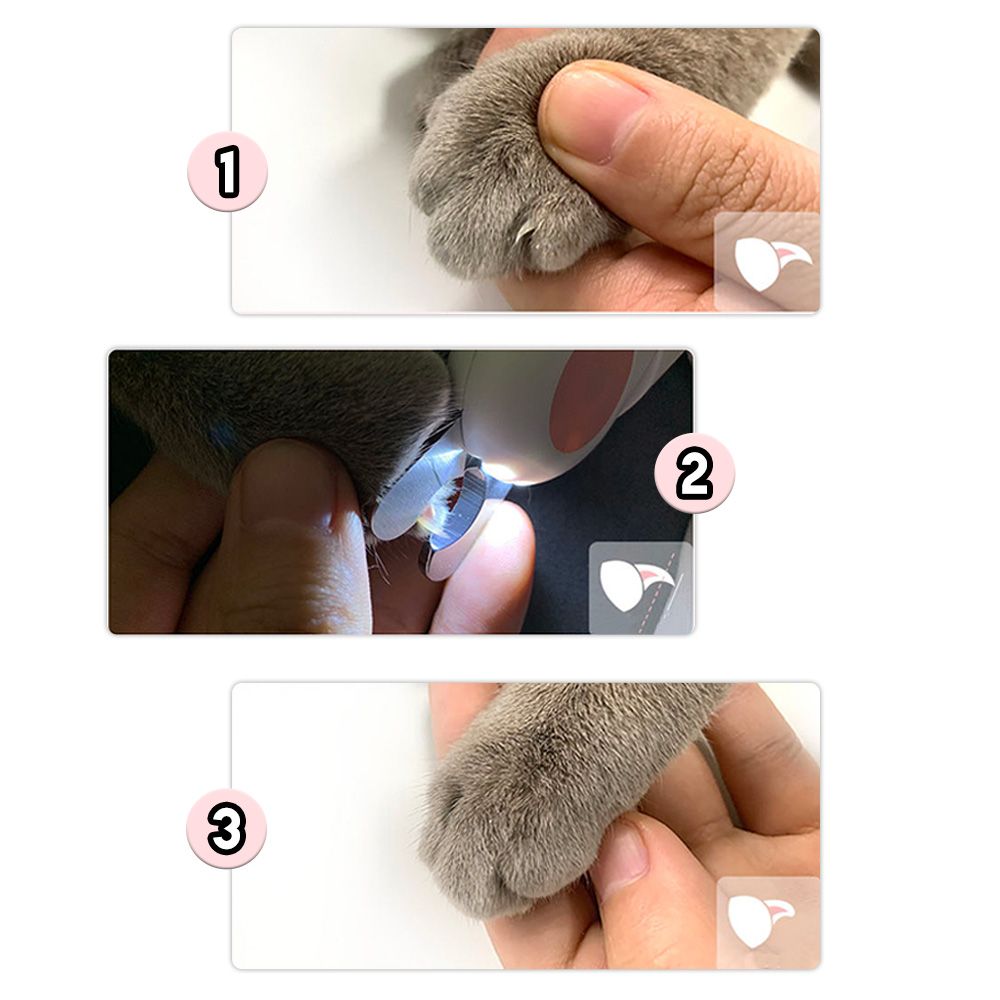 1

2

3