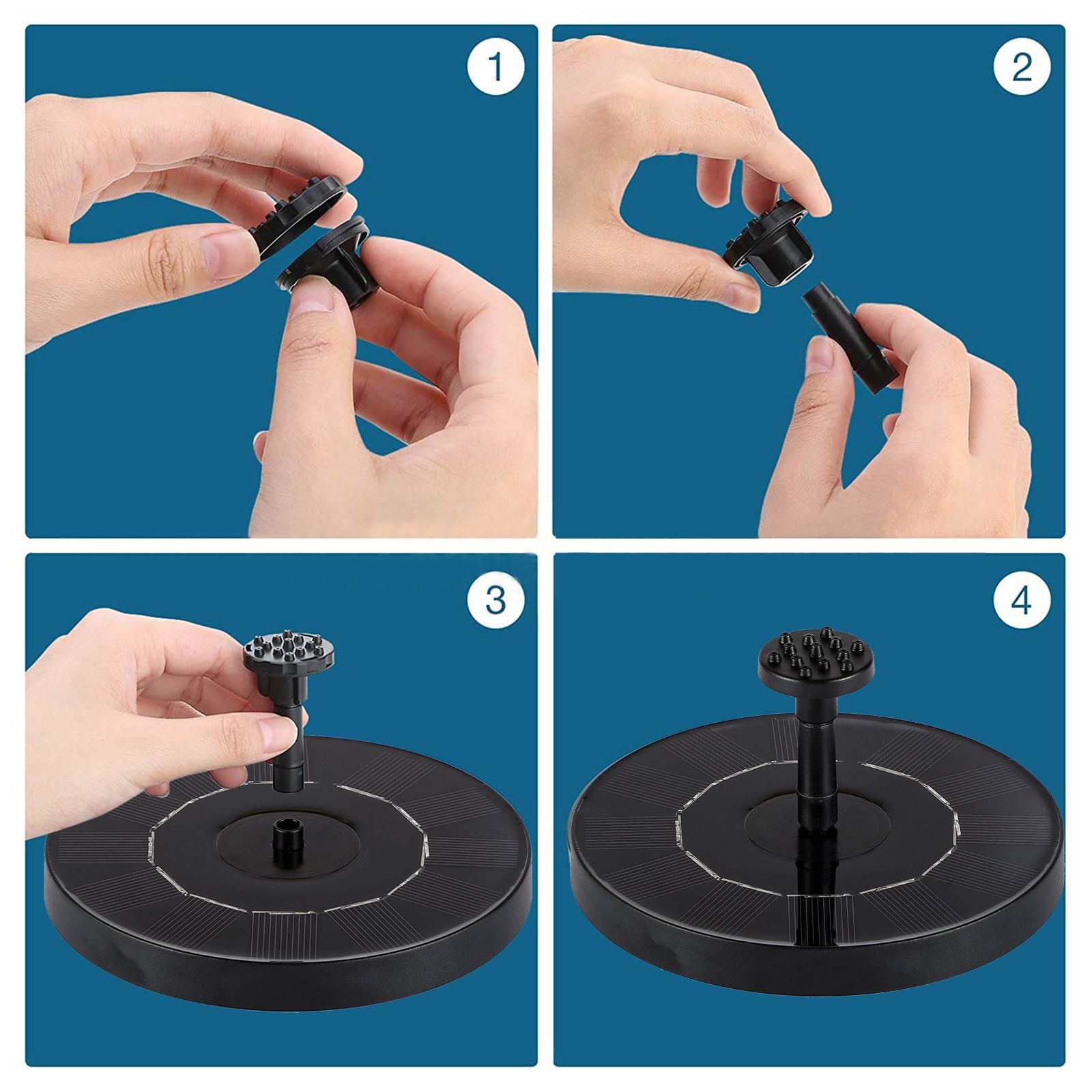 1

2

3

4